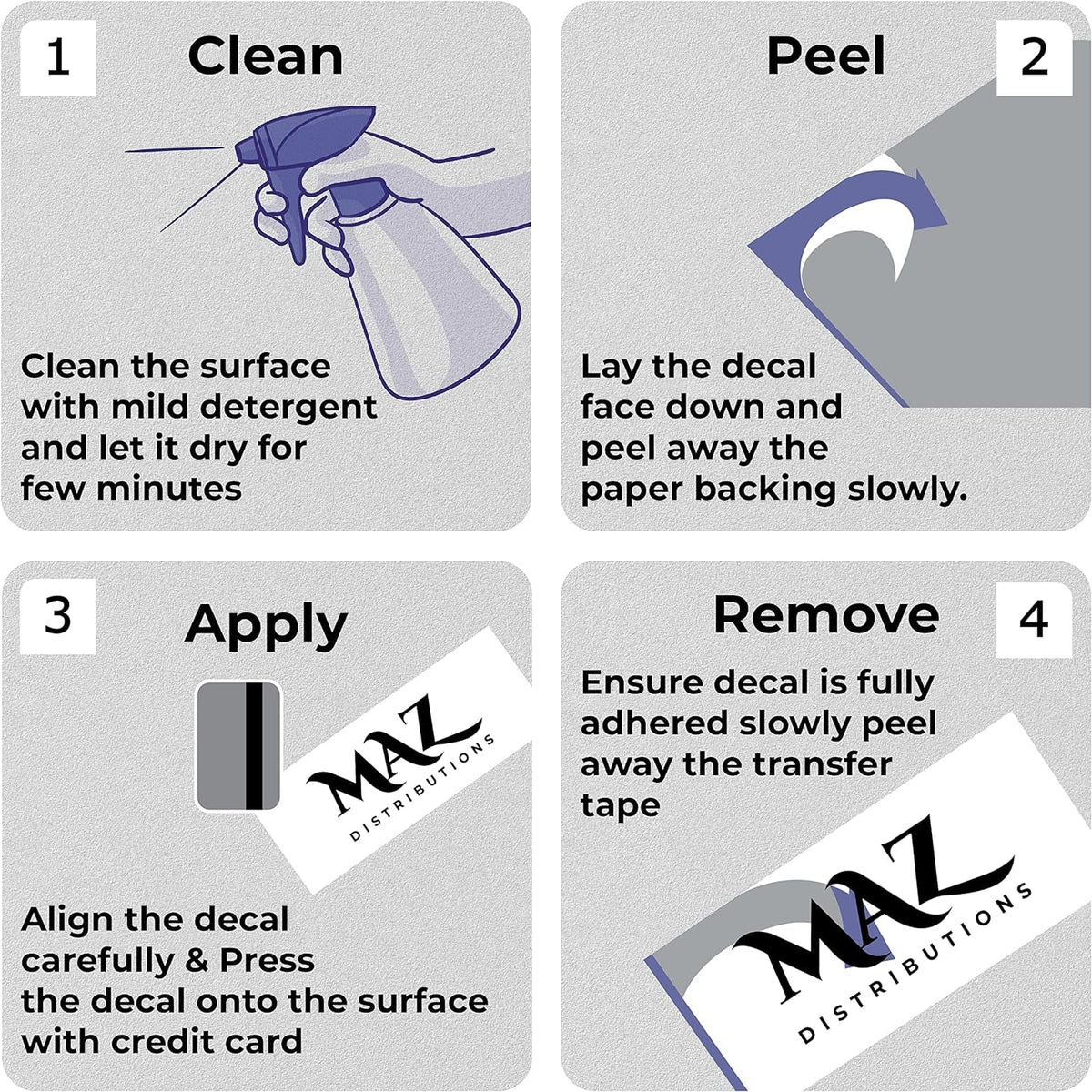 1 Clean

Clean the surface with mild detergent and let it dry for few minutes

Peel 2

Lay the decal face down and peel away the paper backing slowly.

3 Apply

MAZ DISTRIBUTIONS

Align the decal carefully & Press the decal onto the surface with credit card

Remove 4

Ensure decal is fully adhered slowly peel away the transfer tape

MAZ DISTRIBUTIONS